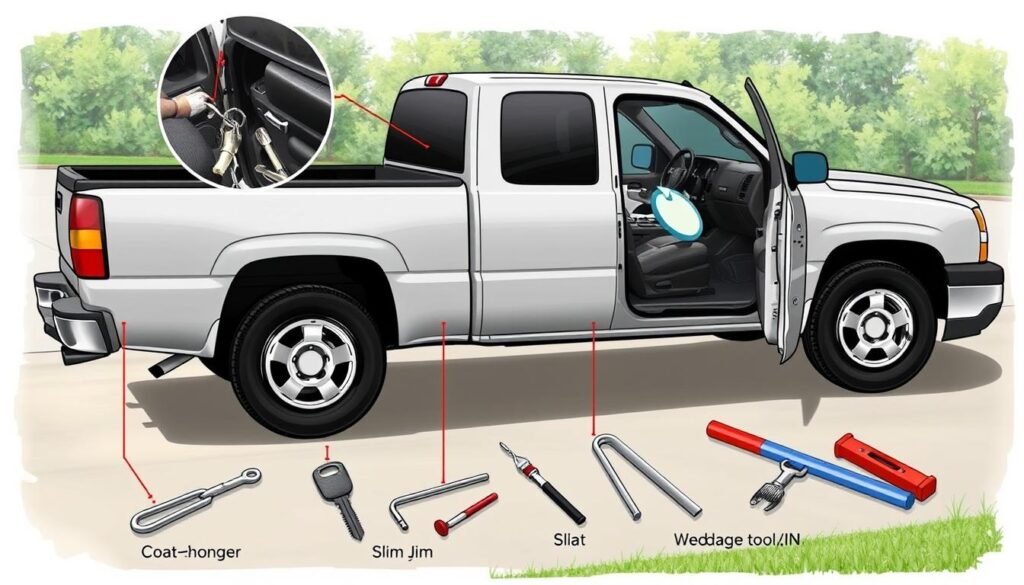 Coat–honger

Slim Jim

Sllat

Weddage tool/IN